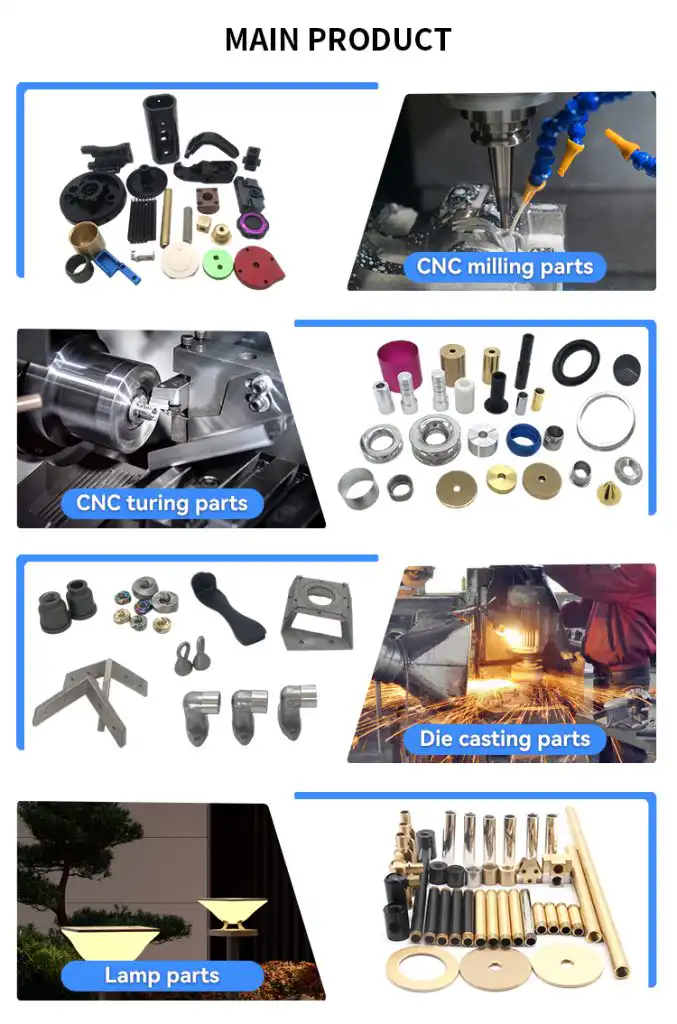 MAIN PRODUCT

CNC milling parts

CNC turing parts

Die casting parts

Lamp parts