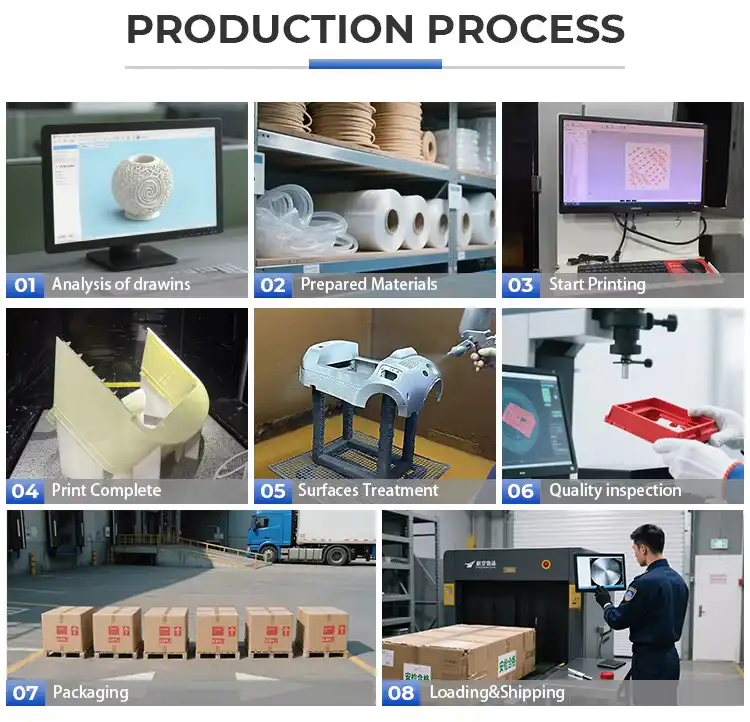 PRODUCTION PROCESS

01 Analysis of drawins

02 Prepared Materials

03 Start Printing

04 Print Complete

05 Surfaces Treatment

06 Quality inspection

07 Packaging

08 Loading&Shipping